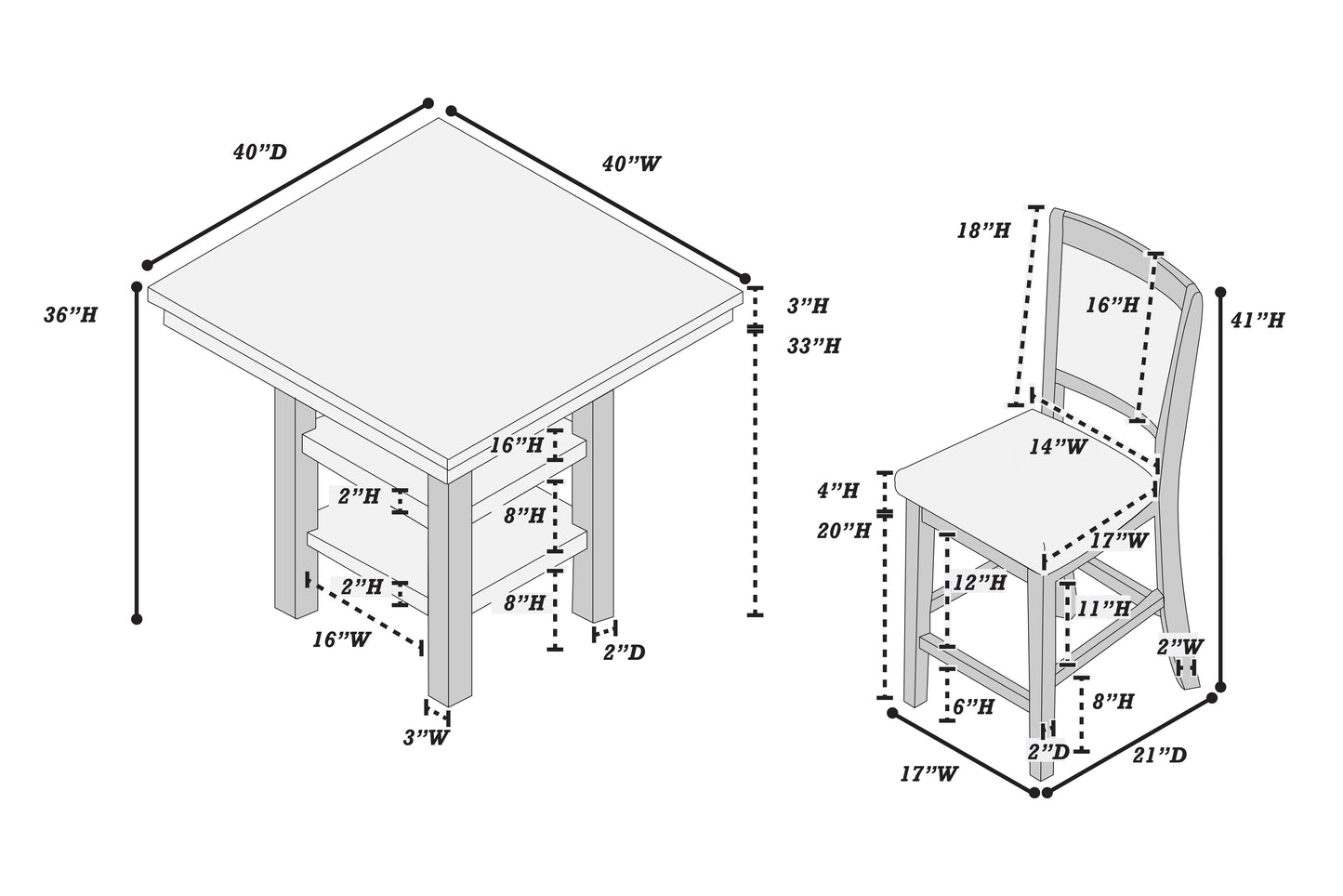 40"D
40"W
36"H
3"H
33"H
16"H
2"H
8"H
2"H
8"H
16"W
2"D
3"W

18"H
16"H
41"H
14"W
4"H
20"H
17"W
12"H
11"H
2"W
6"H
8"H
2"D
17"W
21"D