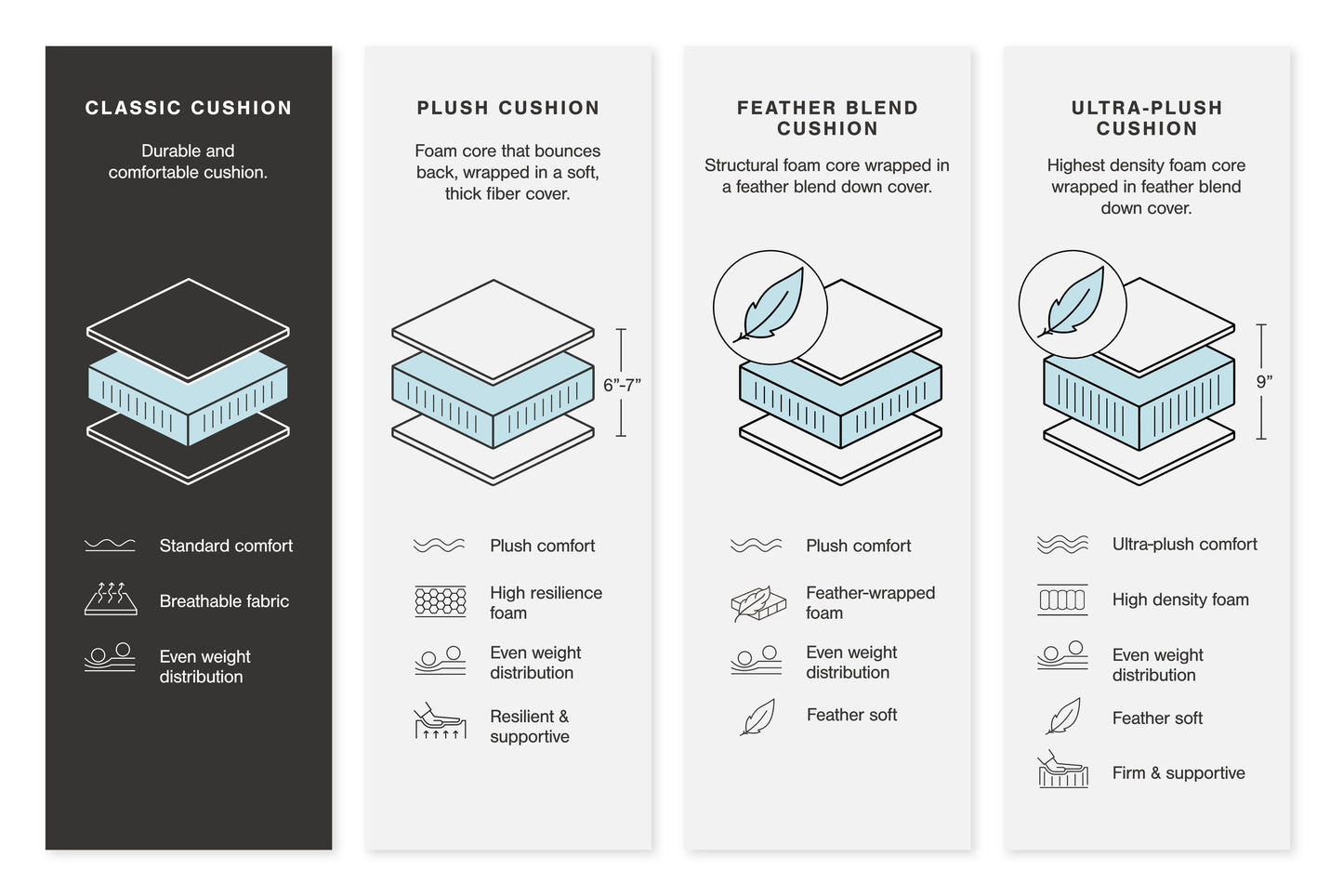 CLASSIC CUSHION

Durable and comfortable cushion.

Standard comfort

Breathable fabric

Even weight distribution

PLUSH CUSHION

Foam core that bounces back, wrapped in a soft, thick fiber cover.

6”-7”

Plush comfort

High resilience foam

Even weight distribution

Resilient & supportive

FEATHER BLEND CUSHION

Structural foam core wrapped in a feather blend down cover.

Plush comfort

Feather-wrapped foam

Even weight distribution

Feather soft

ULTRA-PLUSH CUSHION

Highest density foam core wrapped in feather blend down cover.

9”

Ultra-plush comfort

High density foam

Even weight distribution

Feather soft

Firm & supportive