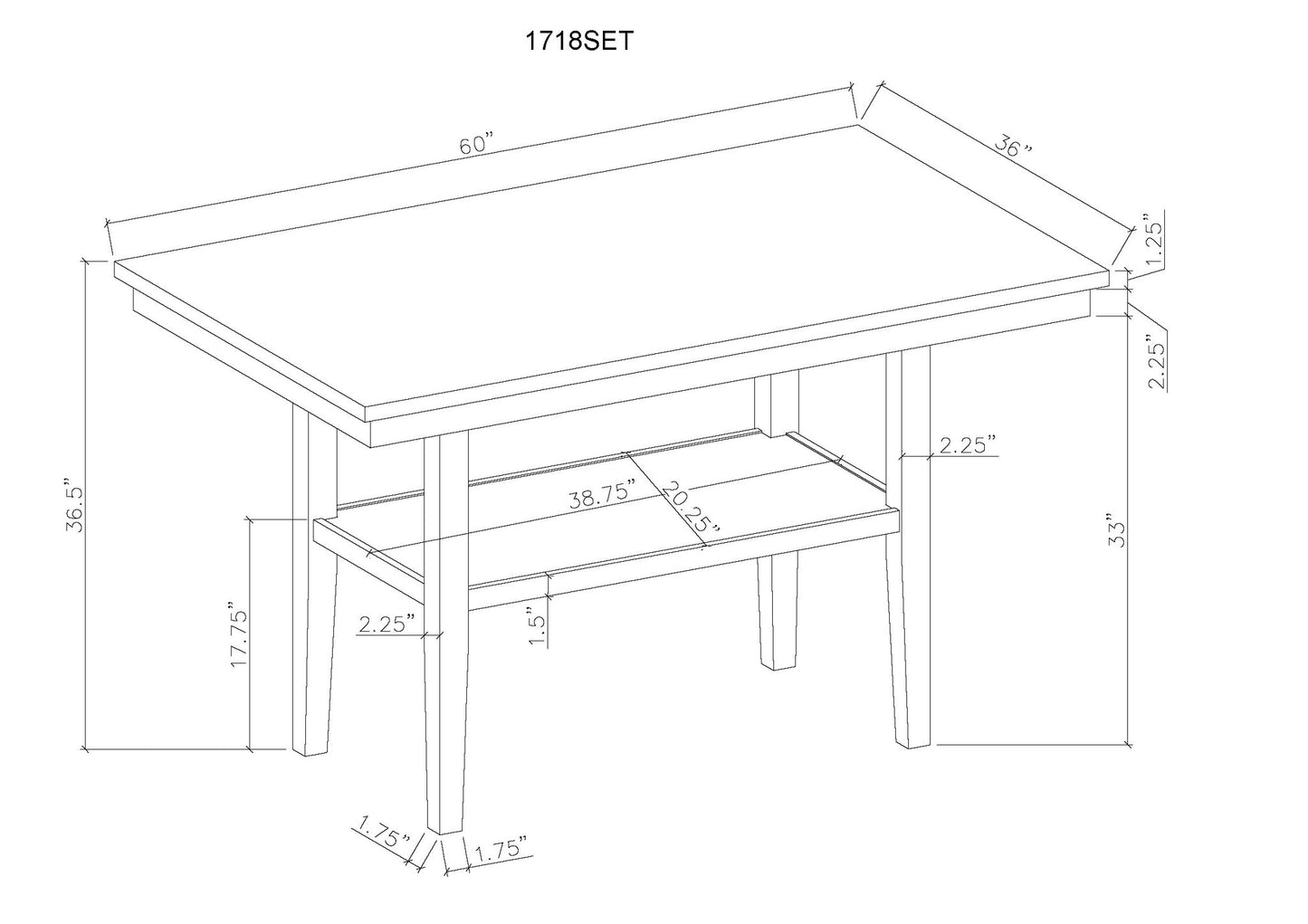 1718SET

60"

36"

1.25"

2.25"

36.5"

2.25"

38.75"

20.25"

33"

17.75"

2.25"

1.5"

1.75"

1.75"